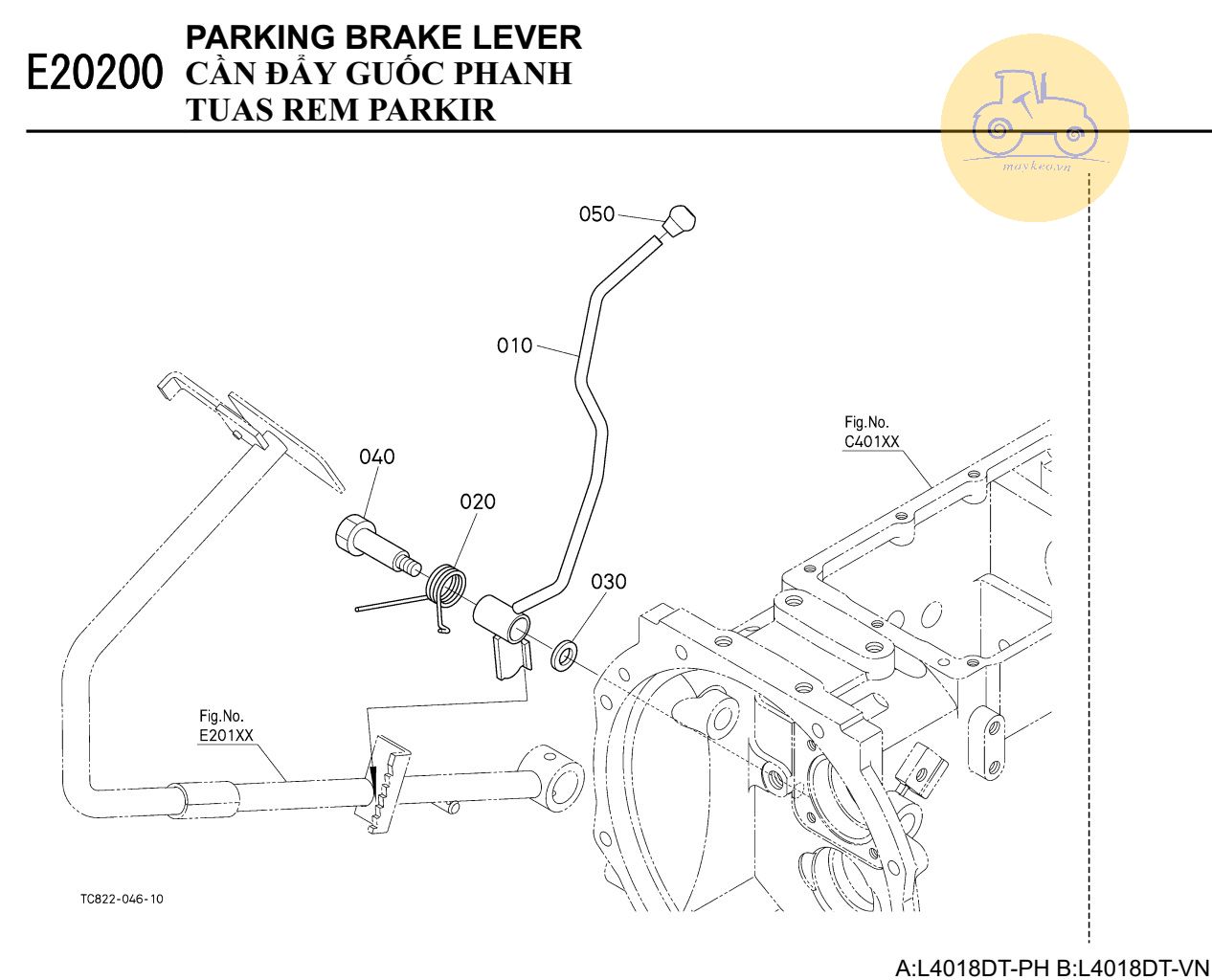 E20200 PARKING BRAKE LEVER
CẦN ĐẨY GUỐC PHANH
TUAS REM PARKIR

maykeo.vn

050

010

040

020

030

Fig.No.
C401XX

Fig.No.
E201XX

TC822-046-10

A:L4018DT-PH B:L4018DT-VN